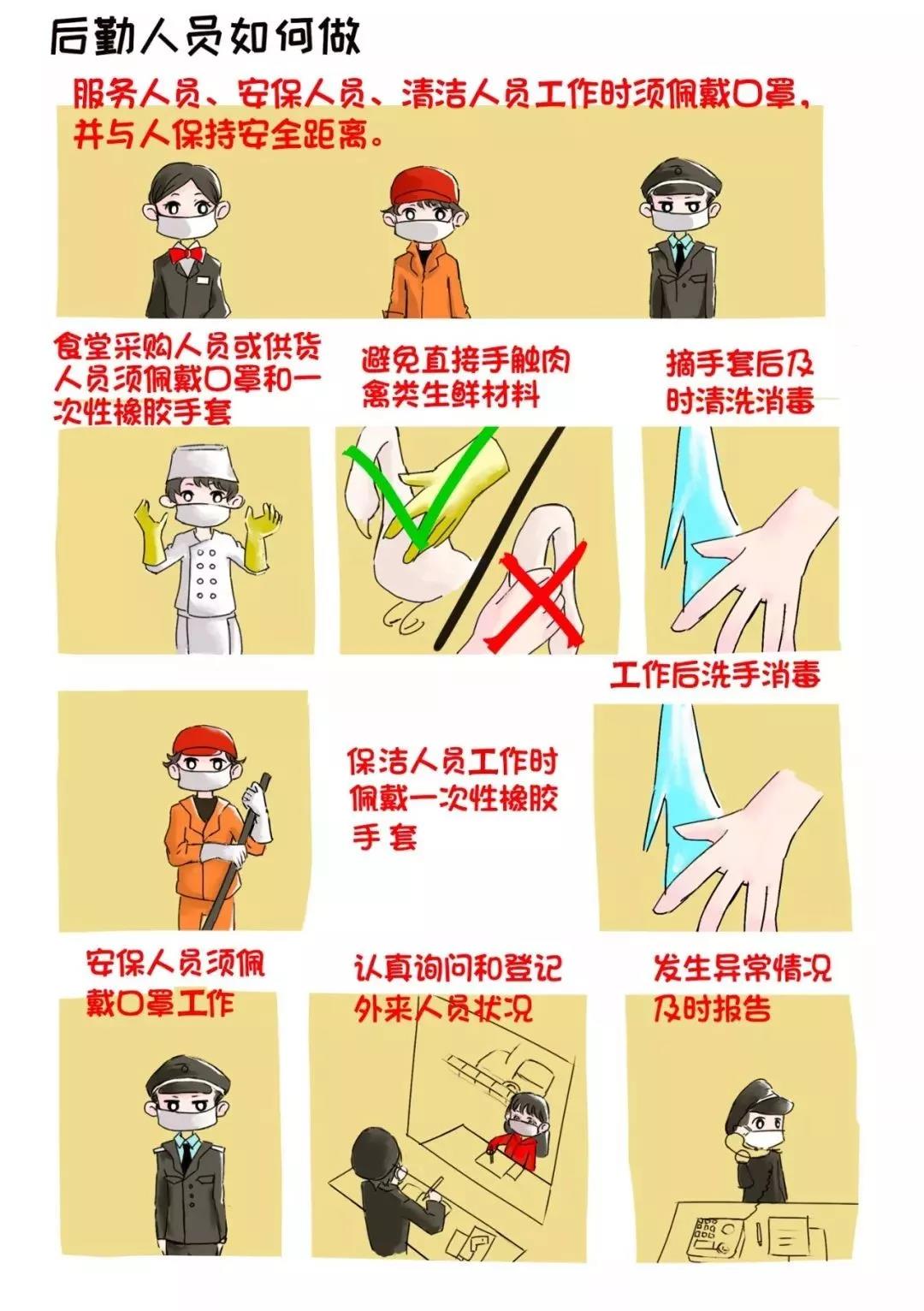 后勤人员如何做

服务人员、安保人员、清洁人员工作时须佩戴口罩，并与人保持安全距离。

食堂采购人员或供货人员须佩戴口罩和一次性橡胶手套

避免直接手触肉禽类生鲜材料

摘手套后及时清洗消毒

工作后洗手消毒

保洁人员工作时佩戴一次性橡胶手套

安保人员须佩戴口罩工作

认真询问和登记外来人员状况

发生异常情况及时报告